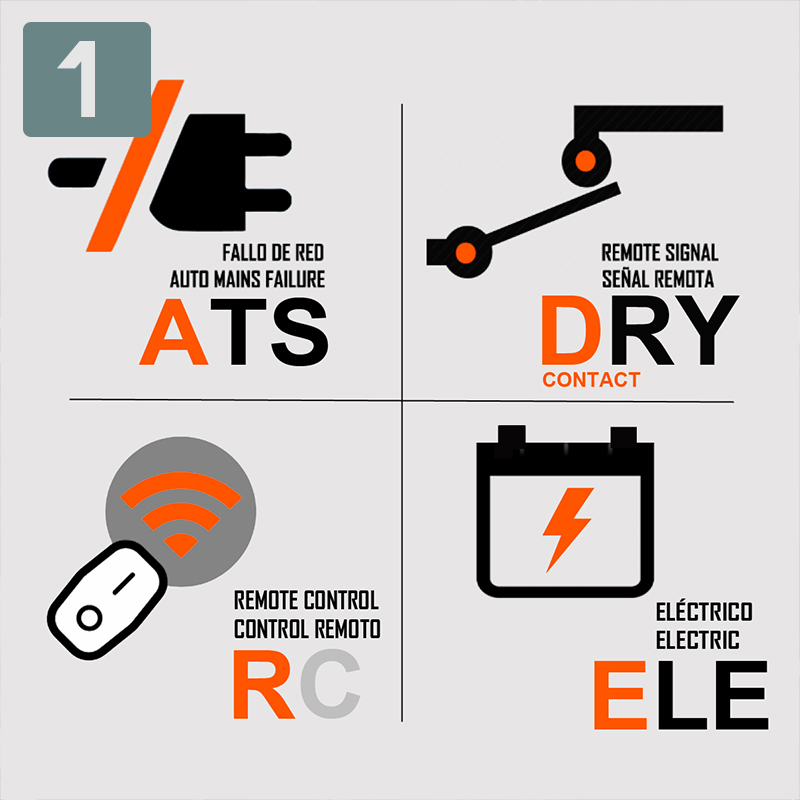 1

FALLO DE RED
AUTO MAINS FAILURE
ATS

REMOTE SIGNAL
SEÑAL REMOTA
DRY
CONTACT

REMOTE CONTROL
CONTROL REMOTO
RC

ELÉCTRICO
ELECTRIC
ELE