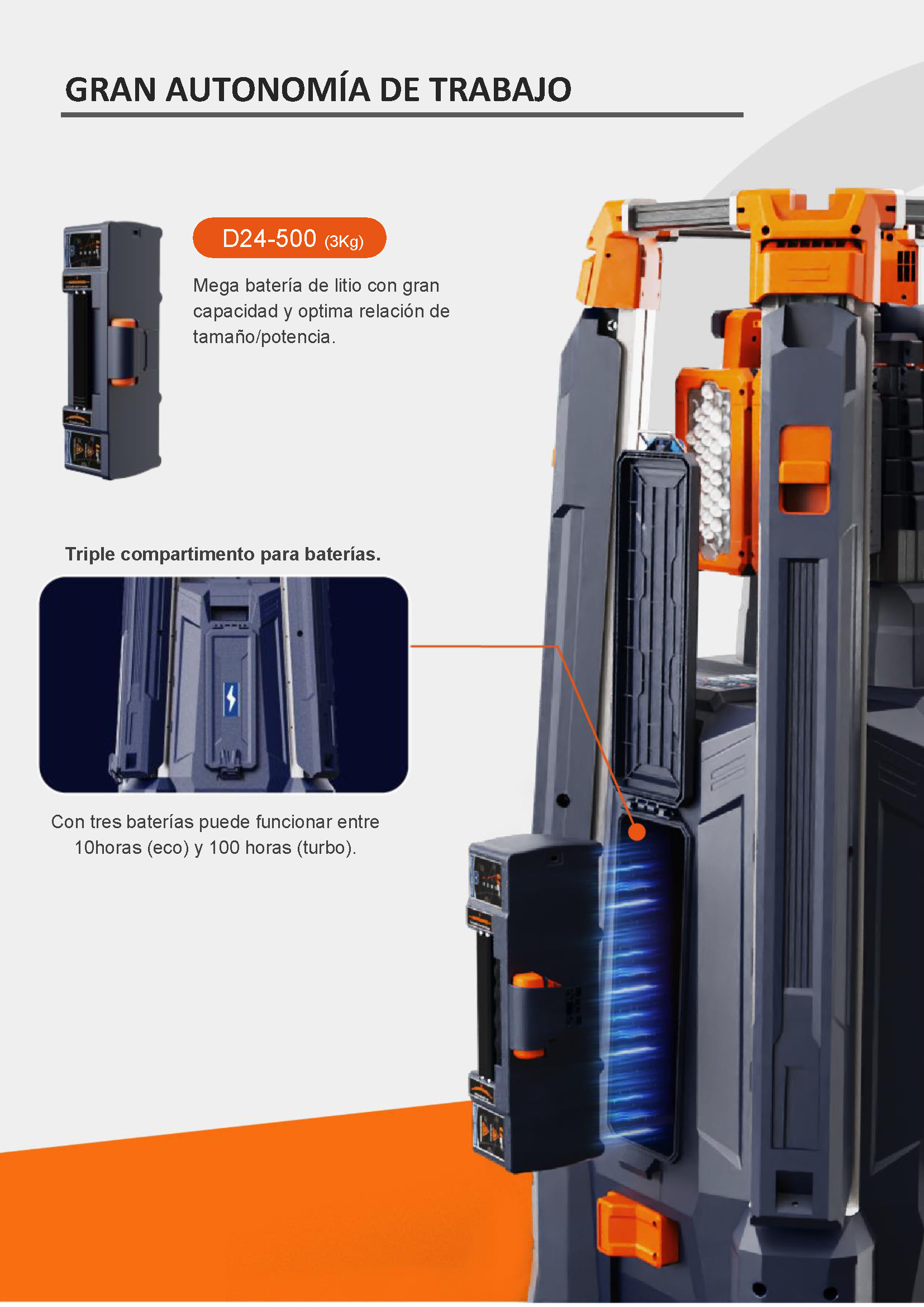 GRAN AUTONOMÍA DE TRABAJO

D24-500 (3Kg)

Mega batería de litio con gran capacidad y optima relación de tamaño/potencia.

Triple compartimento para baterías.

Con tres baterías puede funcionar entre 10horas (eco) y 100 horas (turbo).