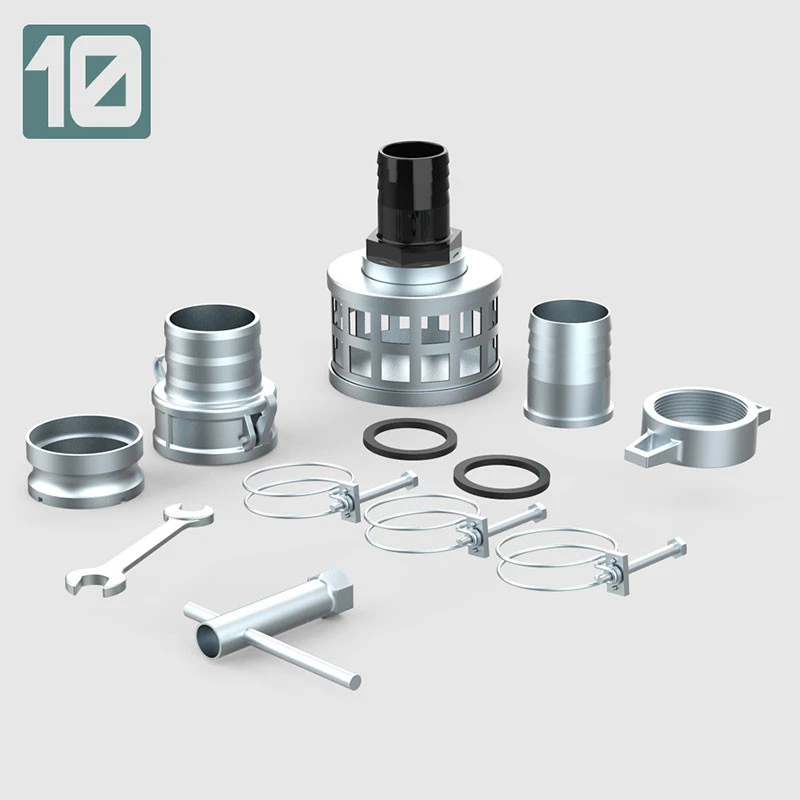 10